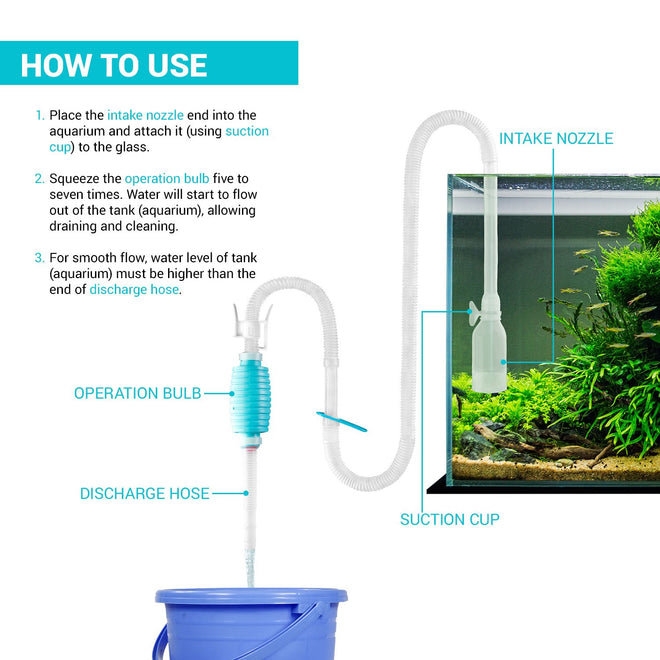 HOW TO USE

1. Place the intake nozzle end into the aquarium and attach it (using suction cup) to the glass.

2. Squeeze the operation bulb five to seven times. Water will start to flow out of the tank (aquarium), allowing draining and cleaning.

3. For smooth flow, water level of tank (aquarium) must be higher than the end of discharge hose.

INTAKE NOZZLE

OPERATION BULB

DISCHARGE HOSE

SUCTION CUP