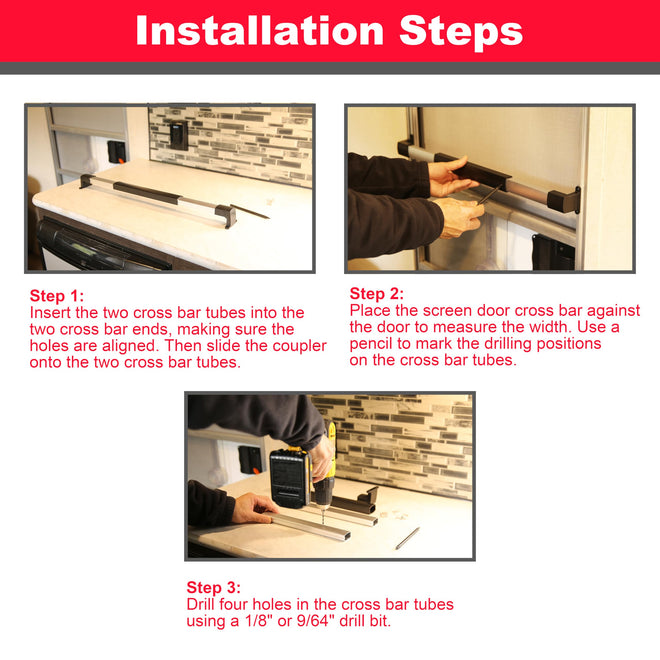 Installation Steps

Step 1:
Insert the two cross bar tubes into the two cross bar ends, making sure the holes are aligned. Then slide the coupler onto the two cross bar tubes.

Step 2:
Place the screen door cross bar against the door to measure the width. Use a pencil to mark the drilling positions on the cross bar tubes.

Step 3:
Drill four holes in the cross bar tubes using a 1/8" or 9/64" drill bit.