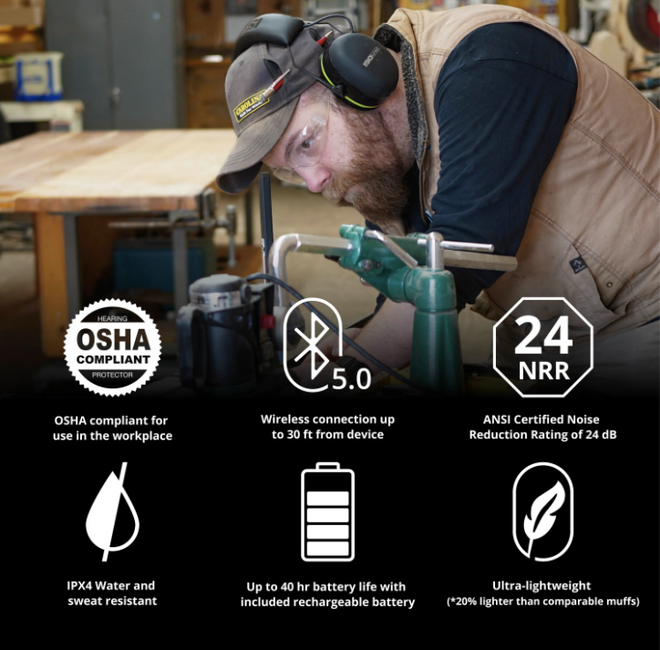 CAROLINA

HEARING
OSHA
COMPLIANT
PROTECTOR

5.0

24
NRR

OSHA compliant for use in the workplace

Wireless connection up to 30 ft from device

ANSI Certified Noise Reduction Rating of 24 dB

IPX4 Water and sweat resistant

Up to 40 hr battery life with included rechargeable battery

Ultra-lightweight
(*20% lighter than comparable muffs)