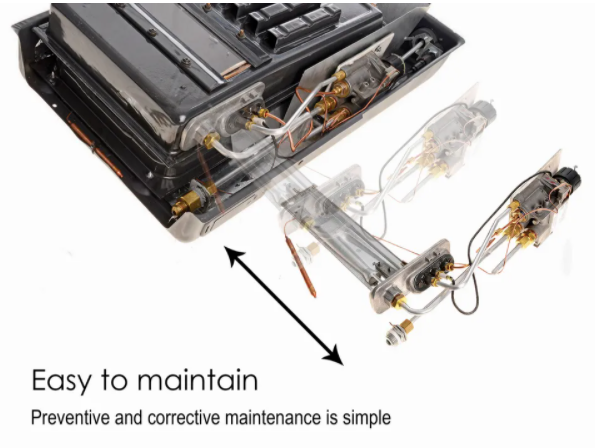 Easy to maintain

Preventive and corrective maintenance is simple