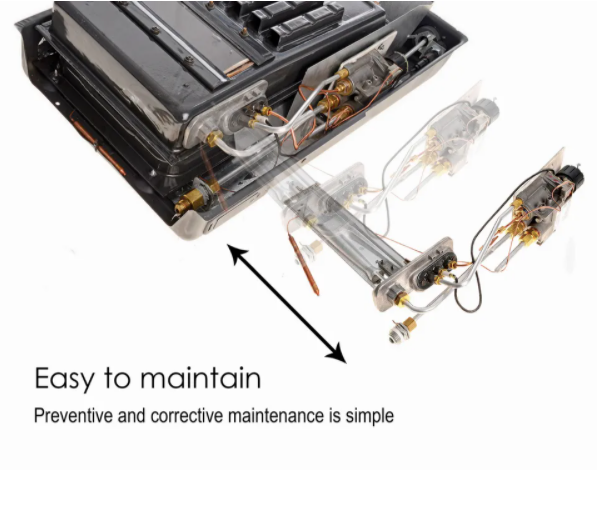 Easy to maintain

Preventive and corrective maintenance is simple