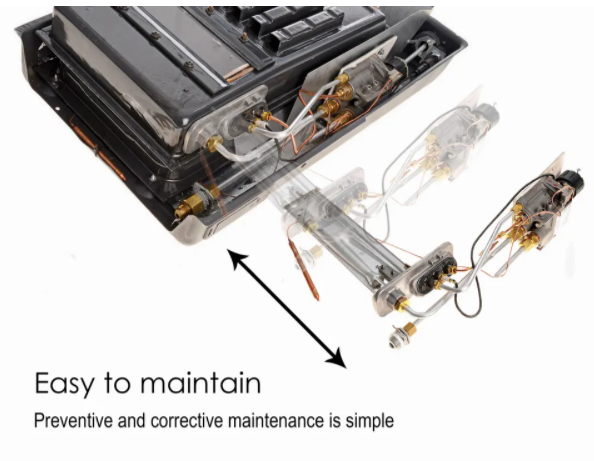 Easy to maintain

Preventive and corrective maintenance is simple